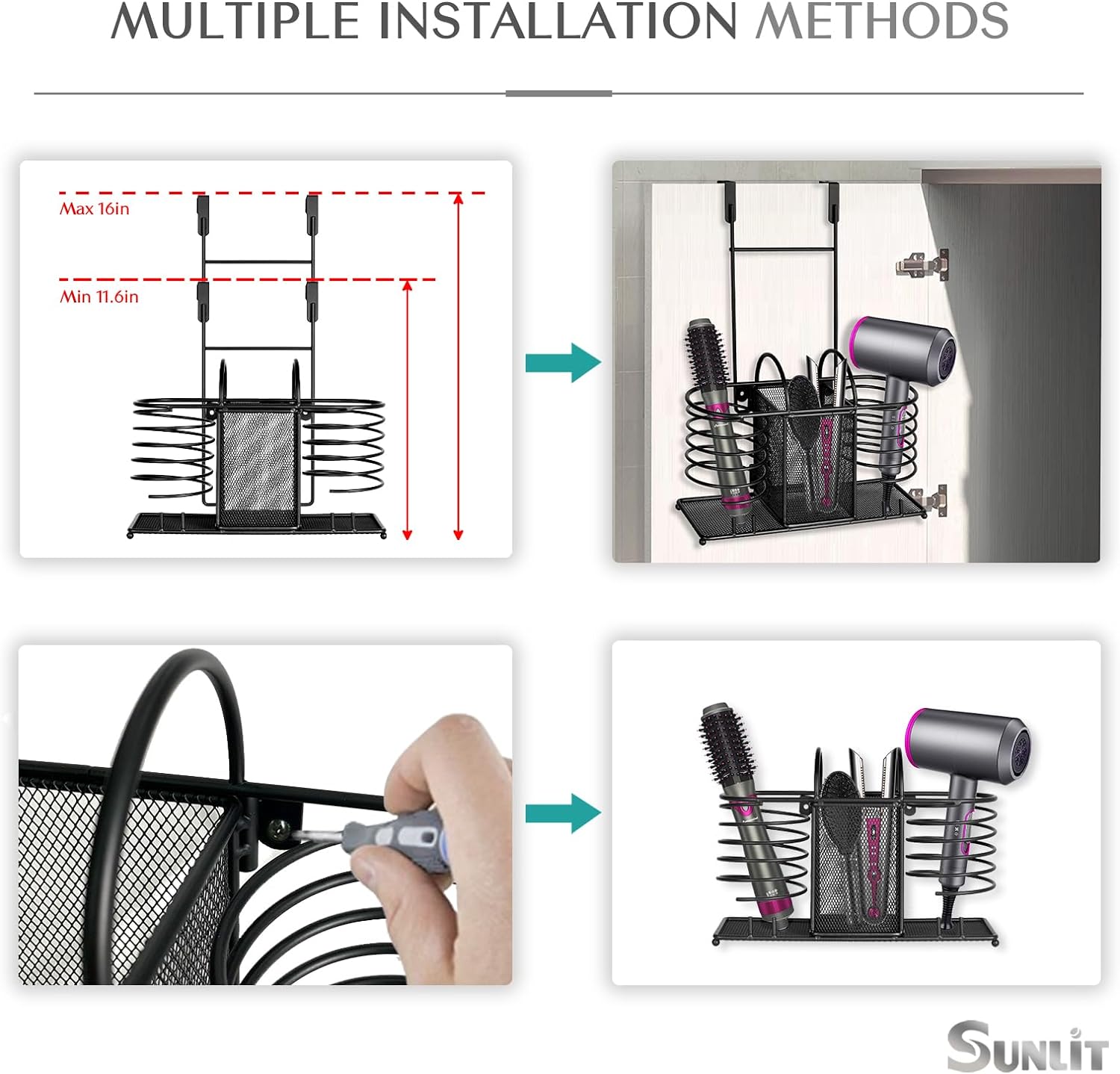 MULTIPLE INSTALLATION METHODS

Max 16in

Min 11.6in

SUNLIT