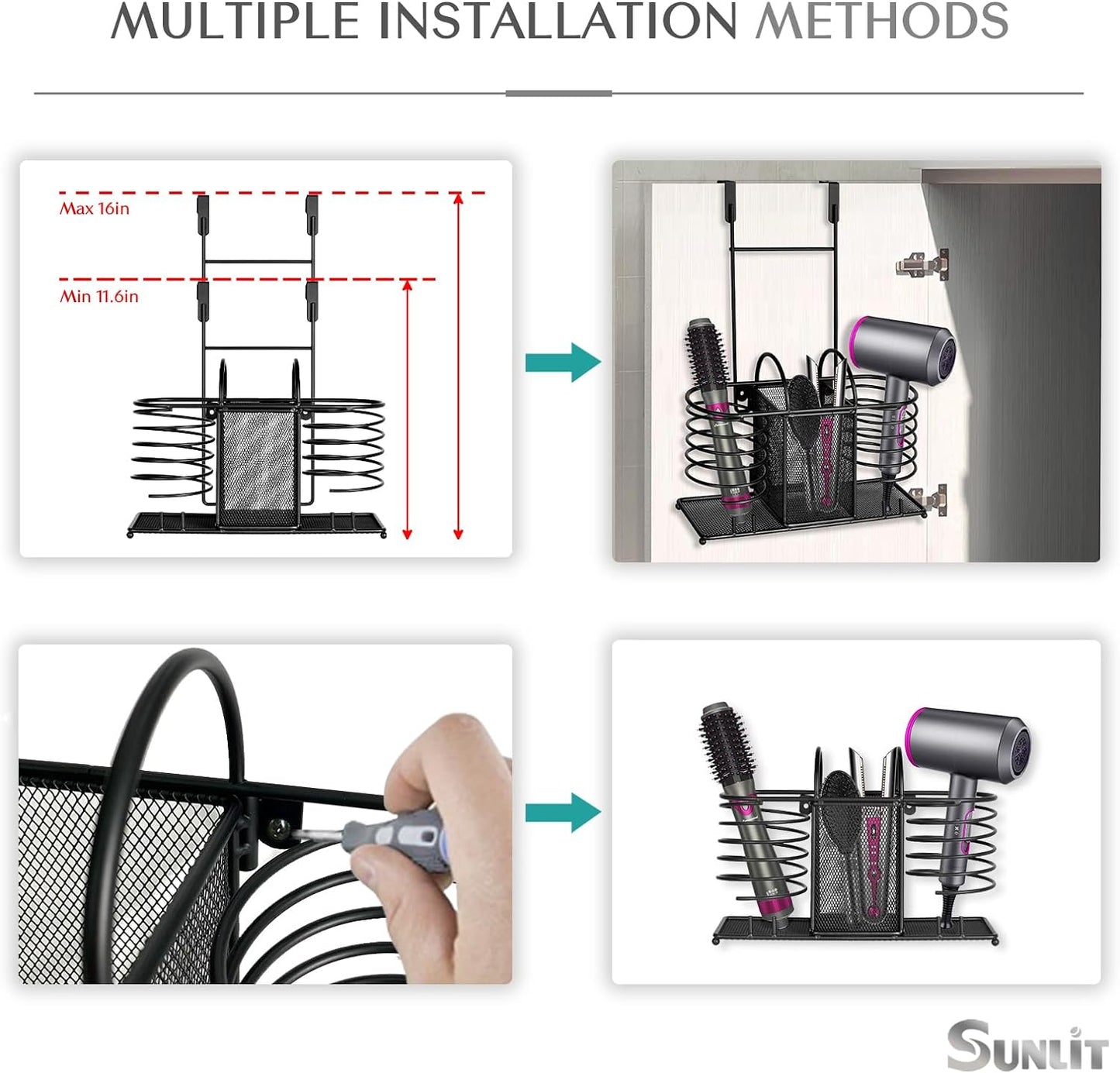 MULTIPLE INSTALLATION METHODS

Max 16in

Min 11.6in

SUNLIT