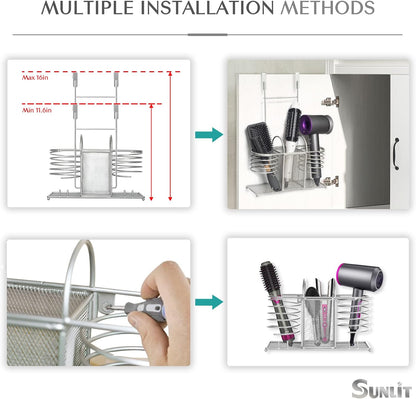 MULTIPLE INSTALLATION METHODS

Max 16in

Min 11.6in

SUNLIT